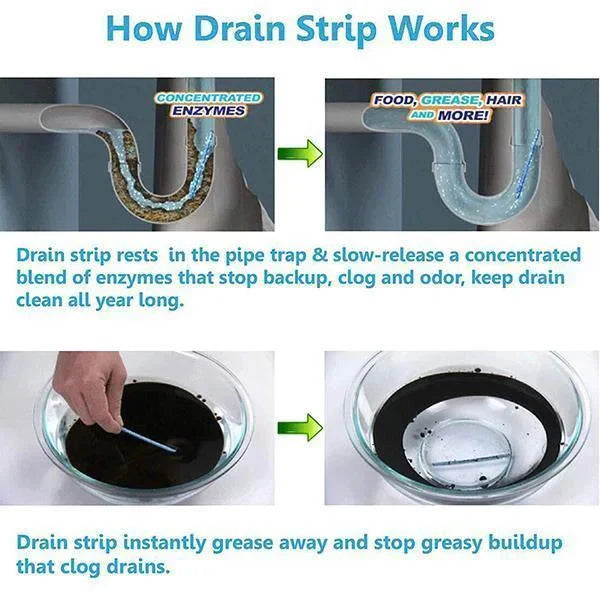 How Drain Strip Works

CONCENTRATED ENZYMES

FOOD, GREASE, HAIR AND MORE!

Drain strip rests in the pipe trap & slow-release a concentrated blend of enzymes that stop backup, clog and odor, keep drain clean all year long.

Drain strip instantly grease away and stop greasy buildup that clog drains.