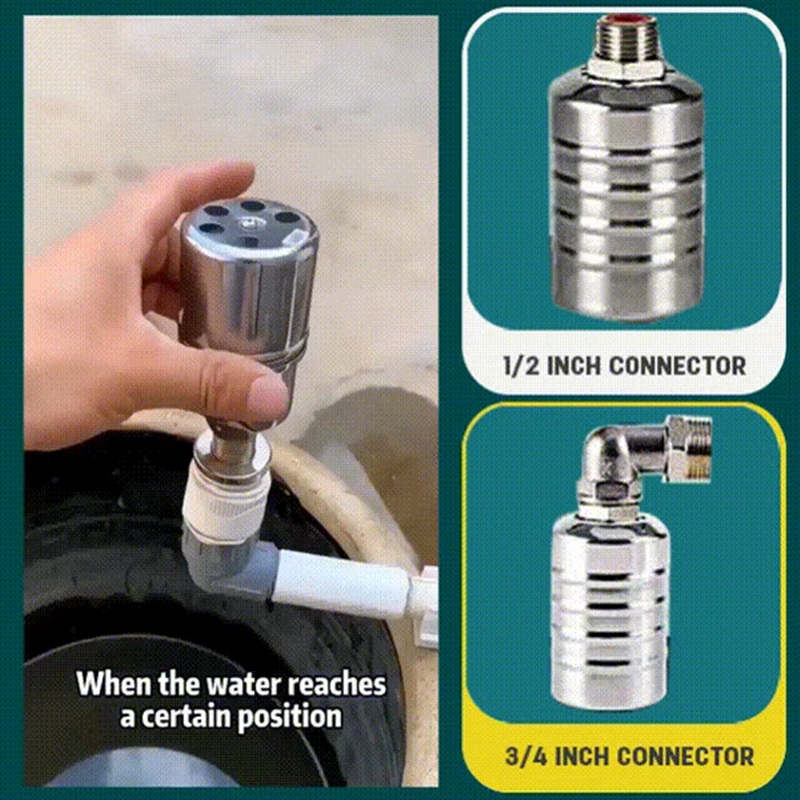 When the water reaches a certain position

1/2 INCH CONNECTOR

3/4 INCH CONNECTOR