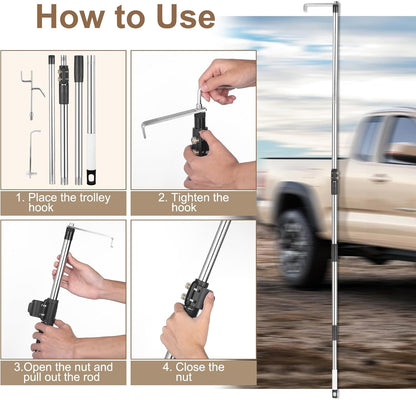 How to Use

1. Place the trolley hook

2. Tighten the hook

3.Open the nut and pull out the rod

4. Close the nut